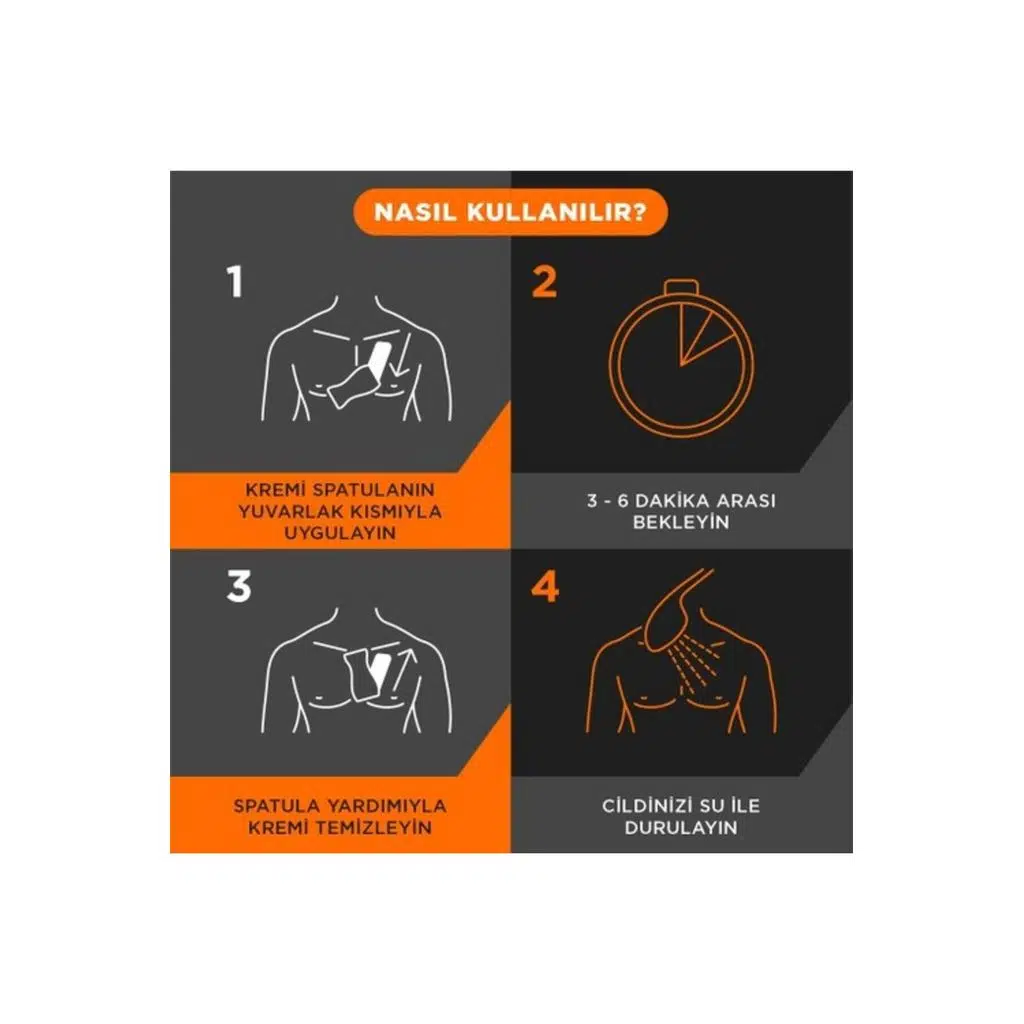 NASIL KULLANILIR?

1

KREMİ SPATULANIN YUVARLAK KISMIYLA UYGULAYIN

2

3 - 6 DAKİKA ARASI BEKLEYİN

3

SPATULA YARDIMIYLA KREMİ TEMİZLEYİN

4

CİLDİNİZİ SU İLE DURULAYIN