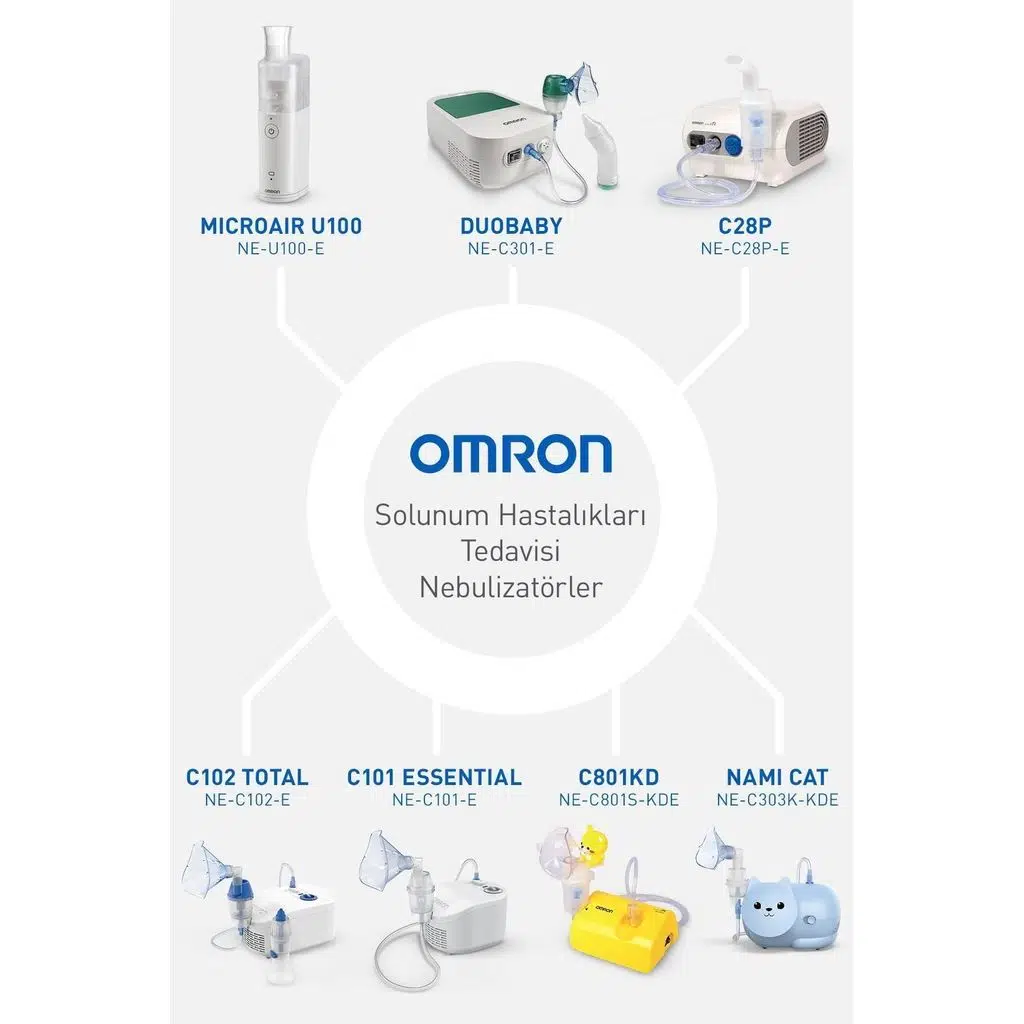 MICROAIR U100
NE-U100-E

DUOBABY
NE-C301-E

C28P
NE-C28P-E

OMRON

Solunum Hastalıkları Tedavisi Nebulizatörler

C102 TOTAL
NE-C102-E

C101 ESSENTIAL
NE-C101-E

C801KD
NE-C801S-KDE

NAMI CAT
NE-C303K-KDE