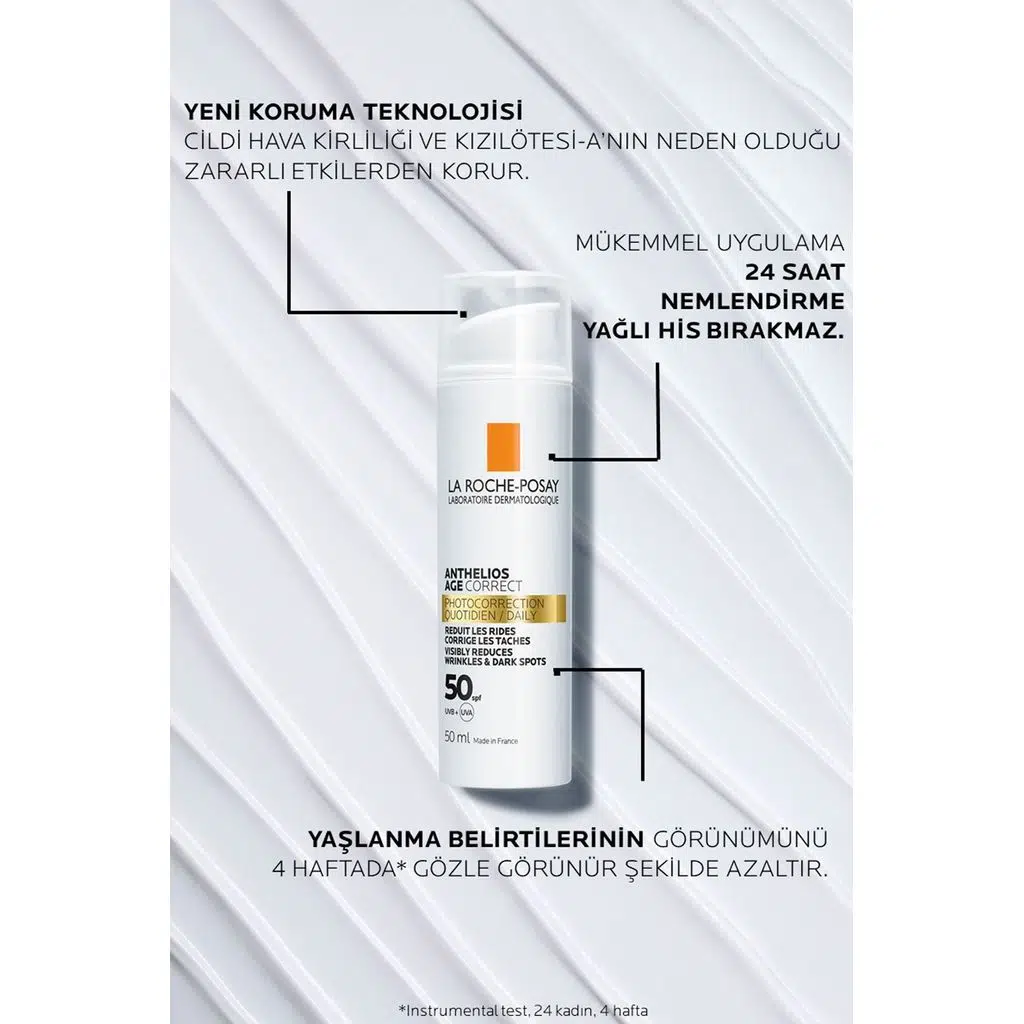 YENİ KORUMA TEKNOLOJİSİ
CİLDİ HAVA KİRLİLİĞİ VE KIZILÖTESİ-A'NIN NEDEN OLDUĞU ZARARLI ETKİLERDEN KORUR.

MÜKEMMEL UYGULAMA
24 SAAT
NEMLENDİRME
YAĞLI HİS BIRAKMAZ.

LA ROCHE-POSAY
LABORATOIRE DERMATOLOGIQUE

ANTHELIOS
AGE CORRECT
PHOTOCORRECTION
QUOTIDIEN / DAILY
REDUIT LES RIDES
CORRIGE LES TACHES
VISIBLY REDUCES
WRINKLES & DARK SPOTS
50 spf
UVB + UVA
50 ml Made in France

YAŞLANMA BELİRTİLERİNİN GÖRÜNÜMÜNÜ 4 HAFTADA* GÖZLE GÖRÜNÜR ŞEKİLDE AZALTIR.

*Instrumental test, 24 kadın, 4 hafta