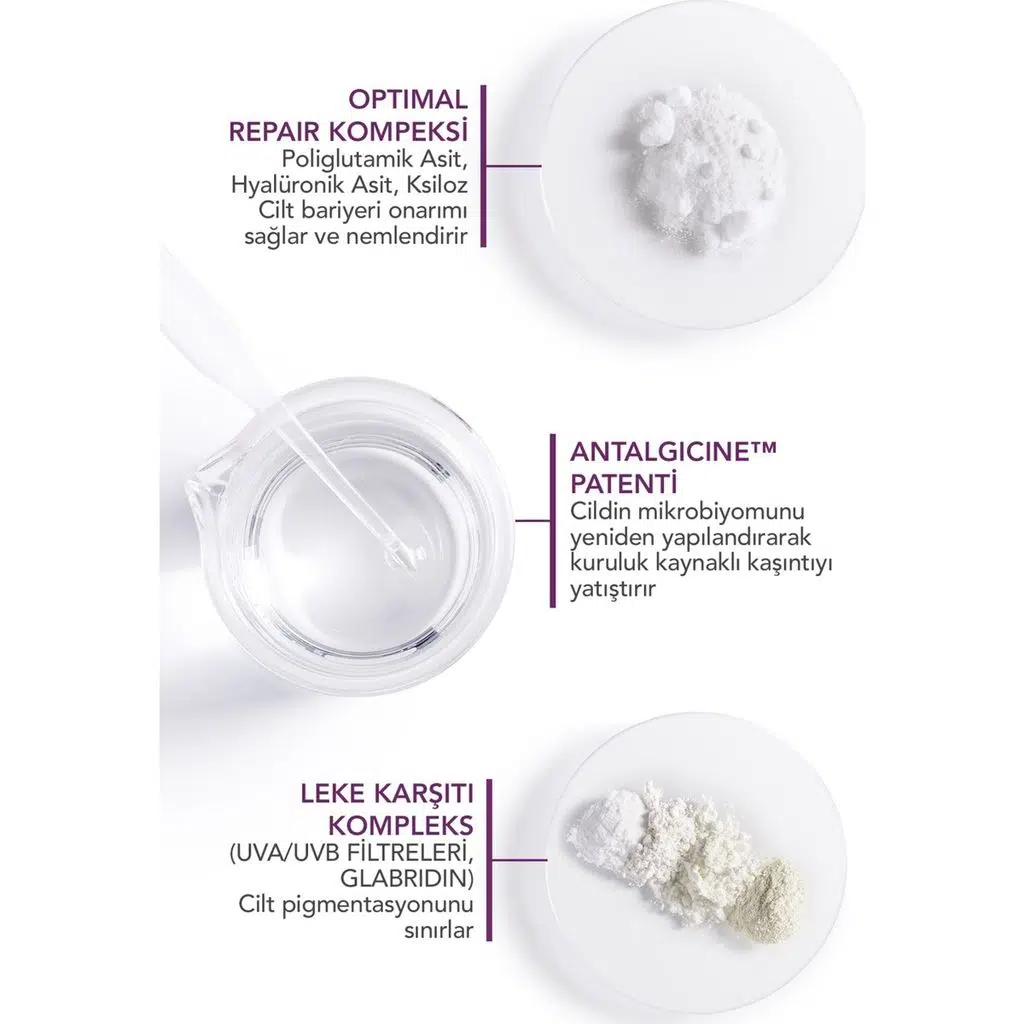 OPTIMAL REPAIR KOMPEKSİ
Poliglutamik Asit, Hyalüronik Asit, Ksiloz
Cilt bariyeri onarımı sağlar ve nemlendirir

ANTALGICINE™ PATENTİ
Cildin mikrobiyomunu yeniden yapılandırarak kuruluk kaynaklı kaşıntıyı yatıştırır

LEKE KARŞITI KOMPLEKS
(UVA/UVB FİLTRELERİ, GLABRIDIN)
Cilt pigmentasyonunu sınırlar