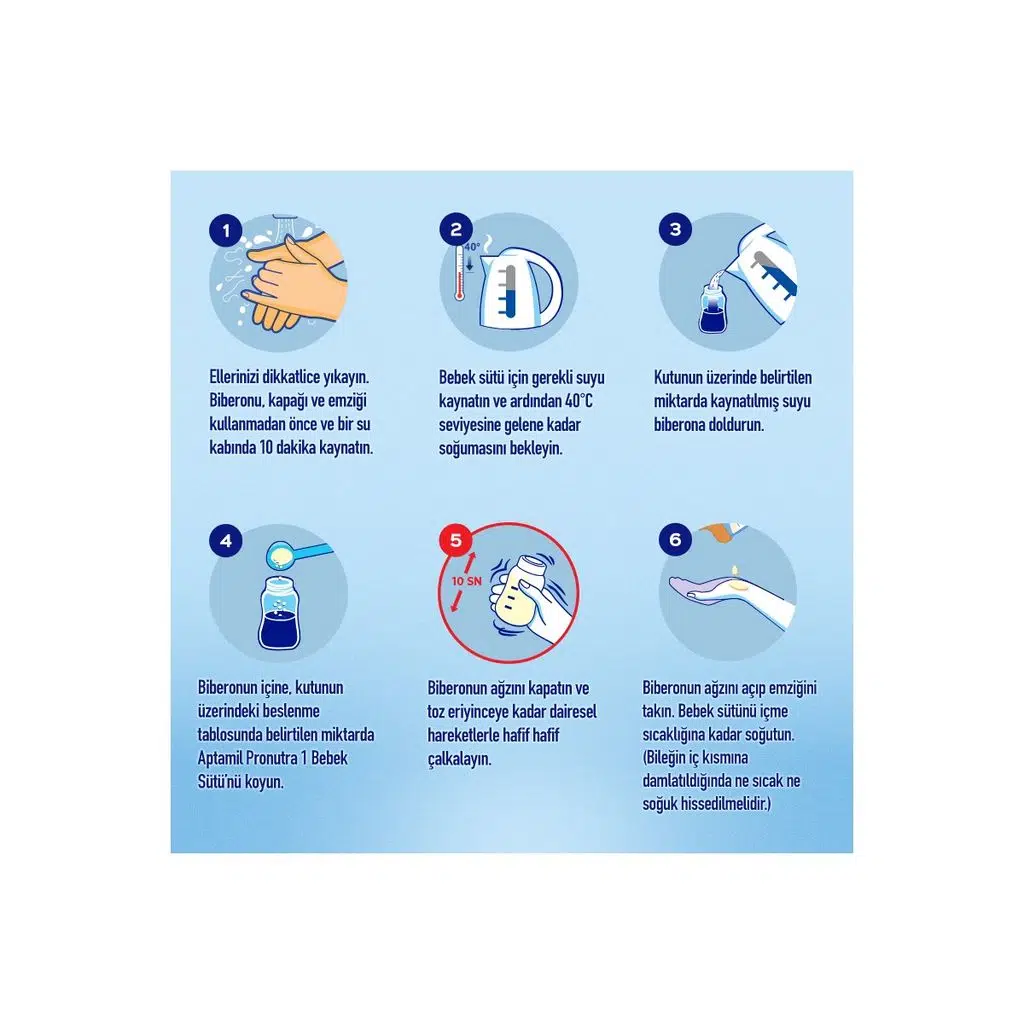 1

Ellerinizi dikkatlice yıkayın. Biberonu, kapağı ve emziği kullanmadan önce ve bir su kabında 10 dakika kaynatın.

2

40°

Bebek sütü için gerekli suyu kaynatın ve ardından 40°C seviyesine gelene kadar soğumasını bekleyin.

3

Kutunun üzerinde belirtilen miktarda kaynatılmış suyu biberona doldurun.

4

Biberonun içine, kutunun üzerindeki beslenme tablosunda belirtilen miktarda Aptamil Pronutra 1 Bebek Sütü'nü koyun.

5

10 SN

Biberonun ağzını kapatın ve toz eriyinceye kadar dairesel hareketlerle hafif hafif çalkalayın.

6

Biberonun ağzını açıp emziğini takın. Bebek sütünü içme sıcaklığına kadar soğutun. (Bileğin iç kısmına damlatıldığında ne sıcak ne soğuk hissedilmelidir.)